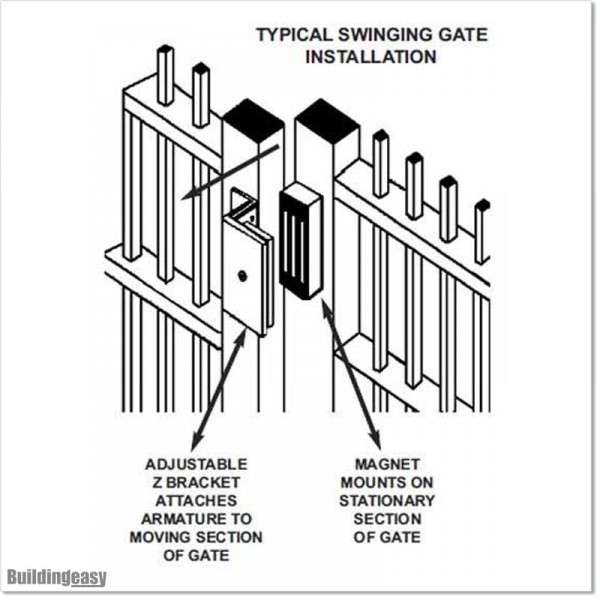 TYPICAL SWINGING GATE INSTALLATION

ADJUSTABLE Z BRACKET ATTACHES ARMATURE TO MOVING SECTION OF GATE

MAGNET MOUNTS ON STATIONARY SECTION OF GATE

Buildingeasy