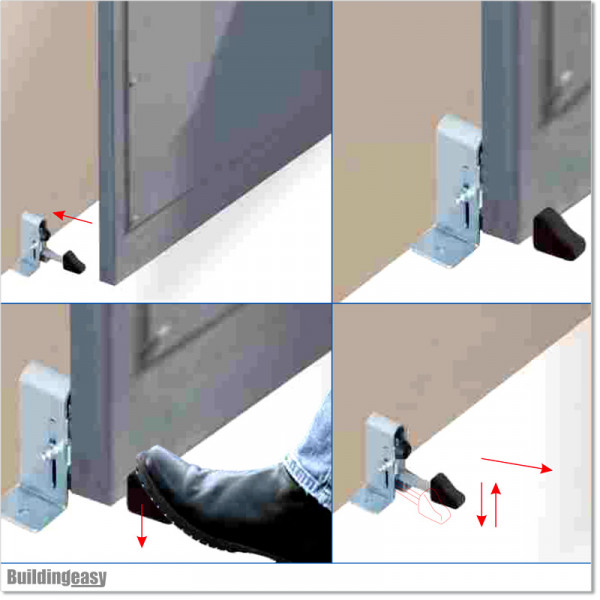 Buildingeasy